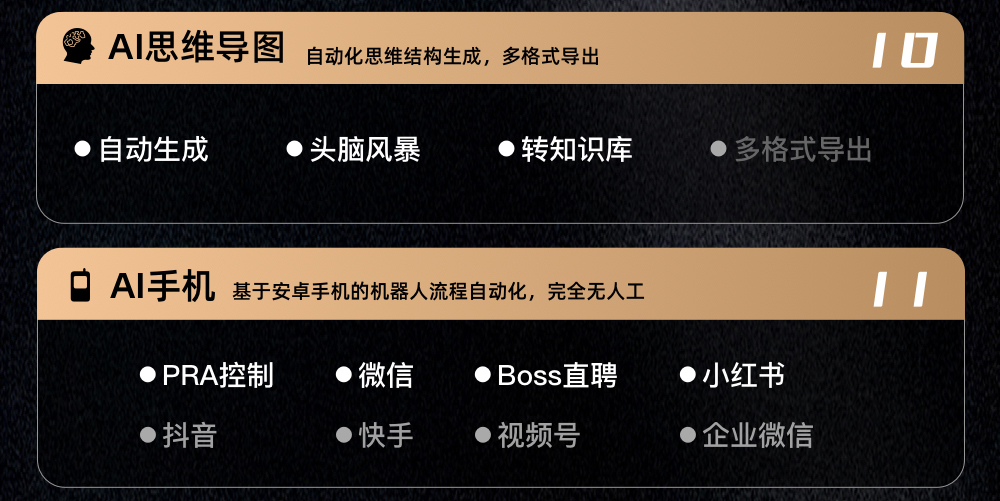 AI思维导图 自动化思维结构生成，多格式导出

10

• 自动生成 • 头脑风暴 • 转知识库 • 多格式导出

AI手机 基于安卓手机的机器人流程自动化，完全无人工

11

• PRA控制 • 微信 • Boss直聘 • 小红书

• 抖音 • 快手 • 视频号 • 企业微信